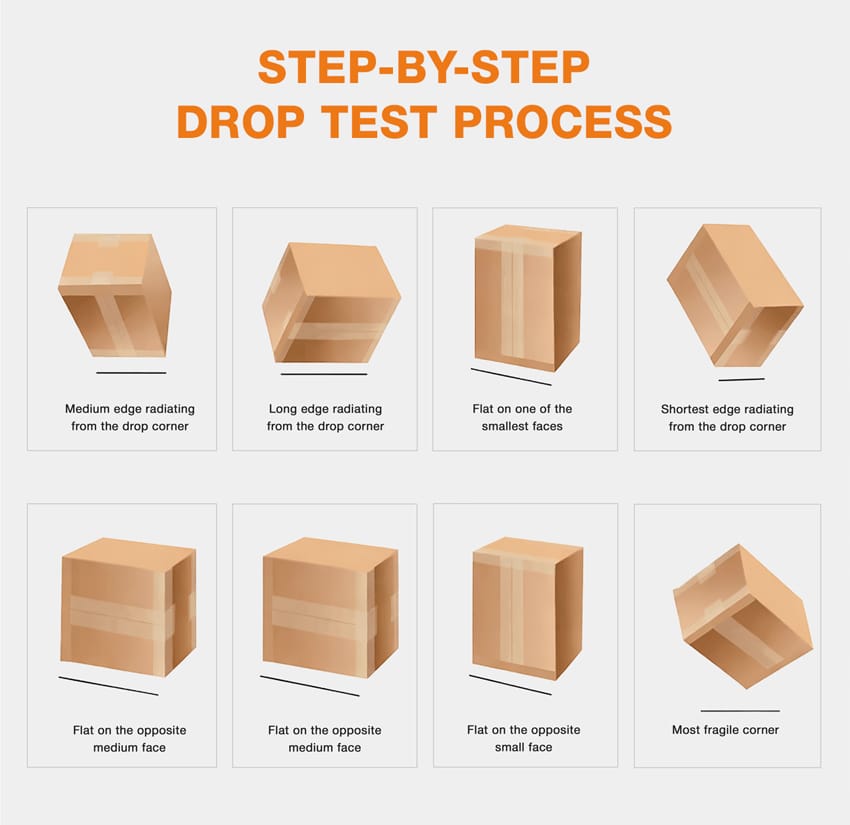 STEP-BY-STEP
DROP TEST PROCESS

Medium edge radiating from the drop corner

Long edge radiating from the drop corner

Flat on one of the smallest faces

Shortest edge radiating from the drop corner

Flat on the opposite medium face

Flat on the opposite medium face

Flat on the opposite small face

Most fragile corner